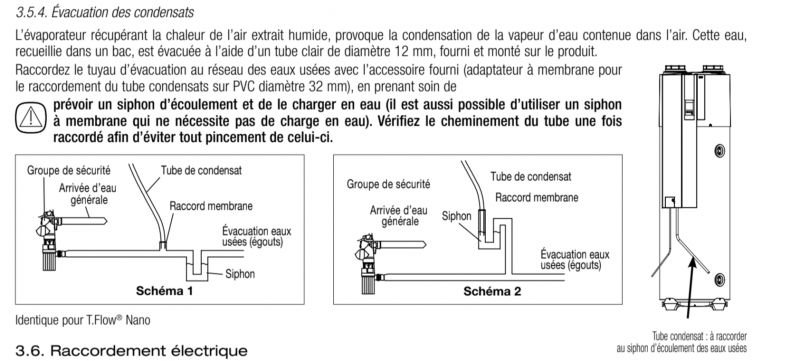 3.5.4. Évacuation des condensats

L'évaporateur récupérant la chaleur de l'air extrait humide, provoque la condensation de la vapeur d'eau contenue dans l'air. Cette eau, recueillie dans un bac, est évacuée à l'aide d'un tube clair de diamètre 12 mm, fourni et monté sur le produit.

Raccordez le tuyau d'évacuation au réseau des eaux usées avec l'accessoire fourni (adaptateur à membrane pour le raccordement du tube condensats sur PVC diamètre 32 mm), en prenant soin de

prévoir un siphon d'écoulement et de le charger en eau (il est aussi possible d'utiliser un siphon à membrane qui ne nécessite pas de charge en eau). Vérifiez le cheminement du tube une fois raccordé afin d'éviter tout pincement de celui-ci.

Groupe de sécurité
Arrivée d'eau générale
Tube de condensat
Raccord membrane
Évacuation eaux usées (égouts)
Siphon
Schéma 1

Groupe de sécurité
Arrivée d'eau générale
Tube de condensat
Raccord membrane
Siphon
Évacuation eaux usées (égouts)
Schéma 2

Tube condensat : à raccorder au siphon d'écoulement des eaux usées

Identique pour T.Flow® Nano

3.6. Raccordement électrique