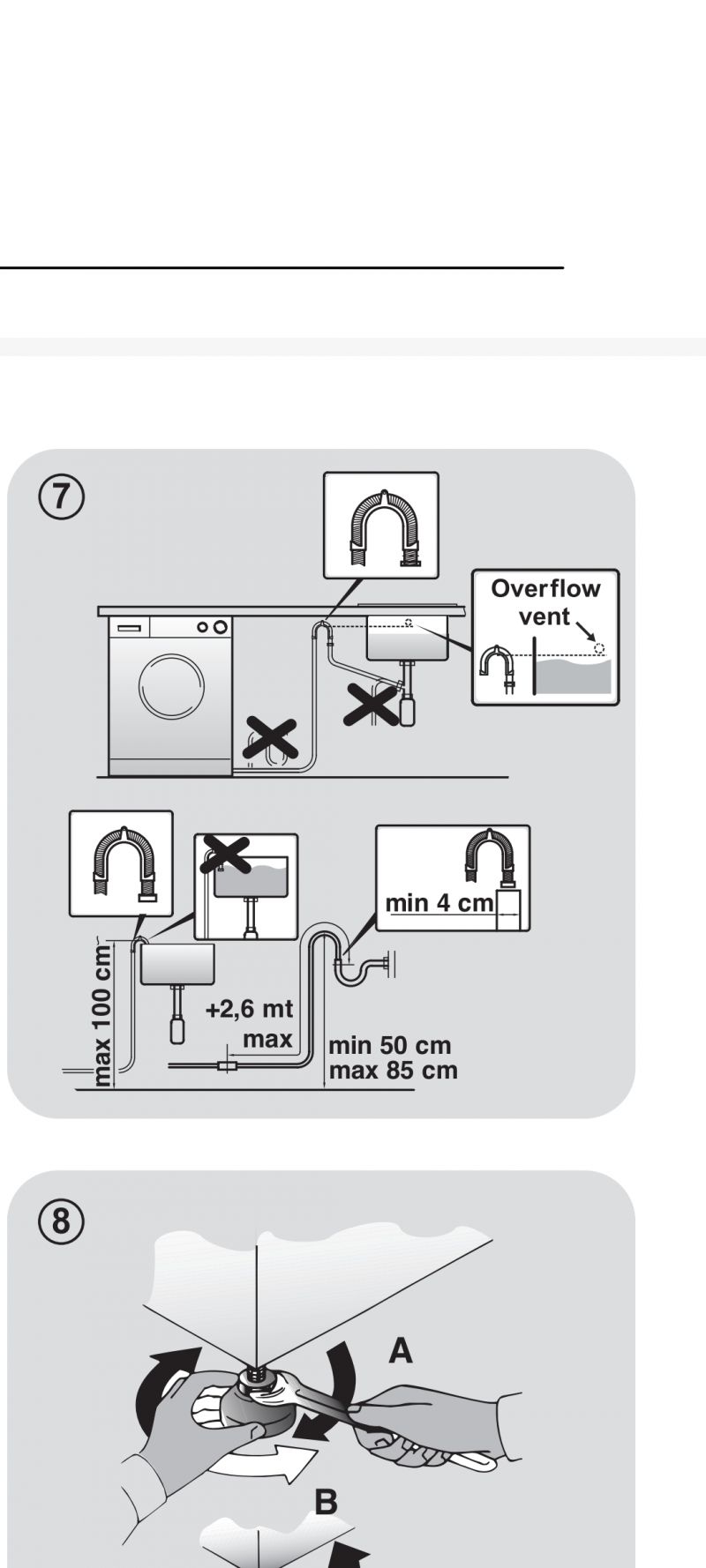 7

Overflow vent

min 4 cm

max 100 cm

+2,6 mt max

min 50 cm
max 85 cm

8

A

B