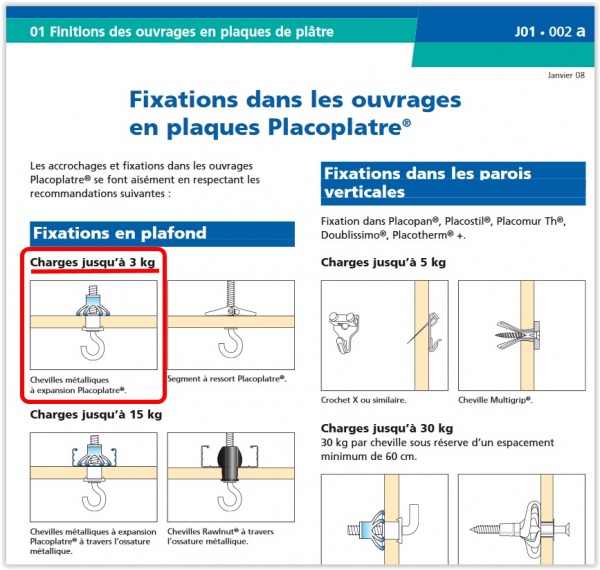 01 Finitions des ouvrages en plaques de plâtre

J01 • 002 a

Janvier 08

Fixations dans les ouvrages en plaques Placoplatre®

Les accrochages et fixations dans les ouvrages Placoplatre® se font aisément en respectant les recommandations suivantes :

Fixations en plafond

Charges jusqu'à 3 kg

Chevilles métalliques à expansion Placoplatre®.

Segment à ressort Placoplatre®.

Charges jusqu'à 15 kg

Chevilles métalliques à expansion Placoplatre® à travers l'ossature métallique.

Chevilles Rawlnut® à travers l'ossature métallique.

Fixations dans les parois verticales

Fixation dans Placopan®, Placostil®, Placomur Th®, Doublissimo®, Placotherm® +.

Charges jusqu'à 5 kg

Crochet X ou similaire.

Cheville Multigrip®.

Charges jusqu'à 30 kg

30 kg par cheville sous réserve d'un espacement minimum de 60 cm.