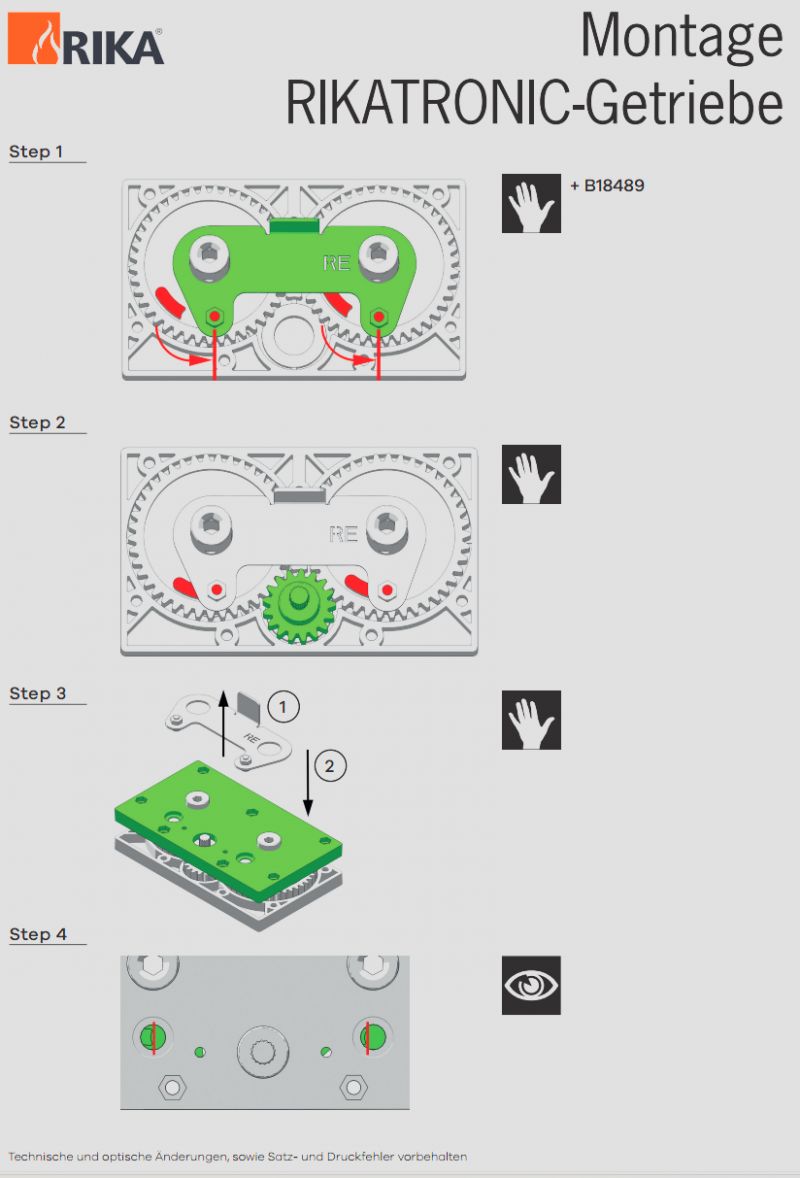 RIKA®

Montage
RIKATRONIC-Getriebe

Step 1

RE

+ B18489

Step 2

RE

Step 3

RE

1

2

Step 4

Technische und optische Änderungen, sowie Satz- und Druckfehler vorbehalten