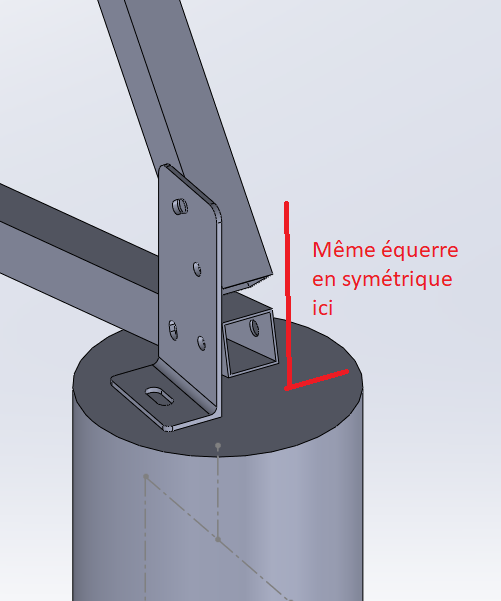 Même équerre en symétrique ici