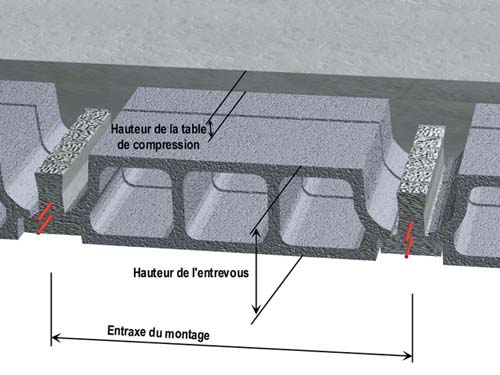 Hauteur de la table de compression

Hauteur de l'entrevous

Entraxe du montage