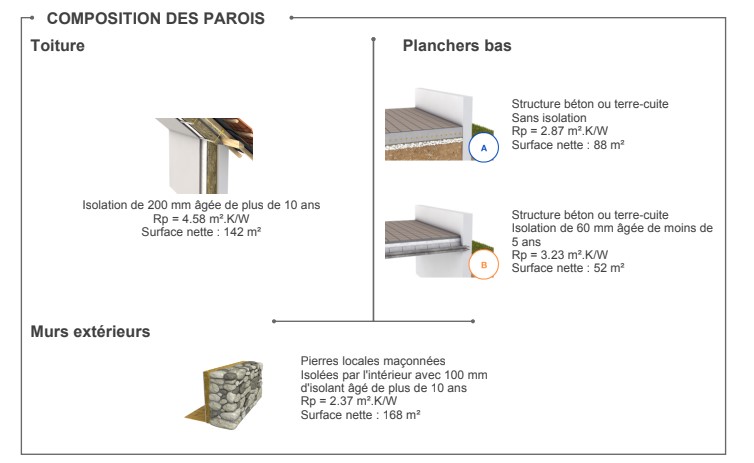 COMPOSITION DES PAROIS

Toiture

Isolation de 200 mm âgée de plus de 10 ans
Rp = 4.58 m².K/W
Surface nette : 142 m²

Planchers bas

A

Structure béton ou terre-cuite
Sans isolation
Rp = 2.87 m².K/W
Surface nette : 88 m²

B

Structure béton ou terre-cuite
Isolation de 60 mm âgée de moins de 5 ans
Rp = 3.23 m².K/W
Surface nette : 52 m²

Murs extérieurs

Pierres locales maçonnées
Isolées par l'intérieur avec 100 mm d'isolant âgé de plus de 10 ans
Rp = 2.37 m².K/W
Surface nette : 168 m²