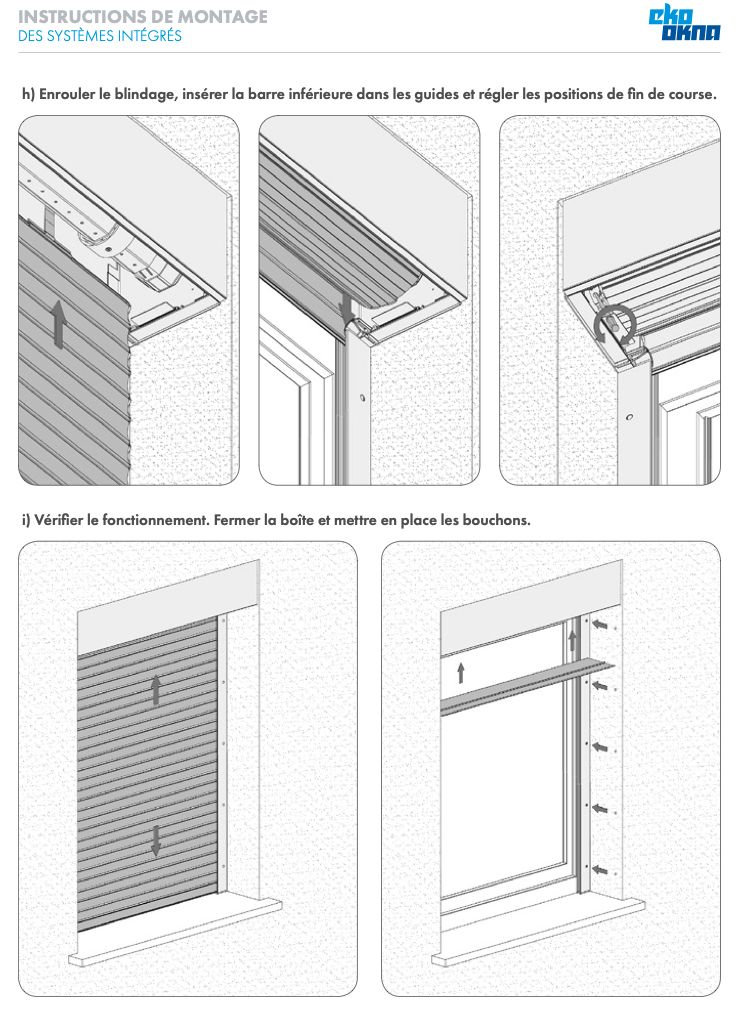 INSTRUCTIONS DE MONTAGE
DES SYSTÈMES INTÉGRÉS

eko okna

h) Enrouler le blindage, insérer la barre inférieure dans les guides et régler les positions de fin de course.

i) Vérifier le fonctionnement. Fermer la boîte et mettre en place les bouchons.