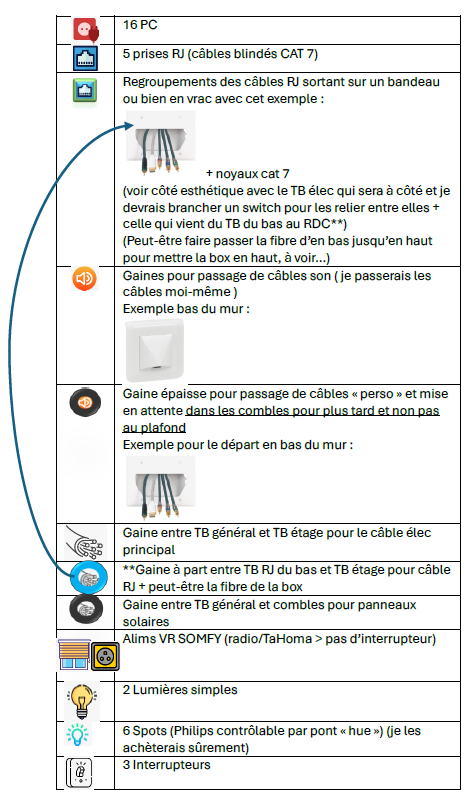 | | |
|---|---|
| | 16 PC |
| | 5 prises RJ (câbles blindés CAT 7) |
| | Regroupements des câbles RJ sortant sur un bandeau ou bien en vrac avec cet exemple : + noyaux cat 7 (voir côté esthétique avec le TB élec qui sera à côté et je devrais brancher un switch pour les relier entre elles + celle qui vient du TB du bas au RDC**) (Peut-être faire passer la fibre d'en bas jusqu'en haut pour mettre la box en haut, à voir…) |
| | Gaines pour passage de câbles son ( je passerais les câbles moi-même ) Exemple bas du mur : |
| | Gaine épaisse pour passage de câbles « perso » et mise en attente dans les combles pour plus tard et non pas au plafond Exemple pour le départ en bas du mur : |
| | Gaine entre TB général et TB étage pour le câble élec principal |
| | **Gaine à part entre TB RJ du bas et TB étage pour câble RJ + peut-être la fibre de la box |
| | Gaine entre TB général et combles pour panneaux solaires |
| | Alims VR SOMFY (radio/TaHoma > pas d'interrupteur) |
| | 2 Lumières simples |
| | 6 Spots (Philips contrôlable par pont « hue ») (je les achèterais sûrement) |
| | 3 Interrupteurs |