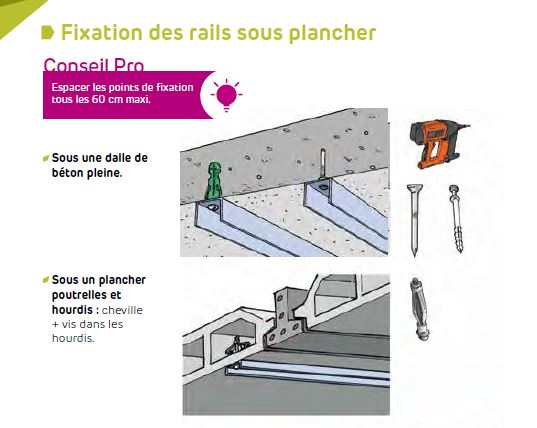 Fixation des rails sous plancher

Conseil Pro

Espacer les points de fixation tous les 60 cm maxi.

Sous une dalle de béton pleine.

Sous un plancher poutrelles et hourdis : cheville + vis dans les hourdis.