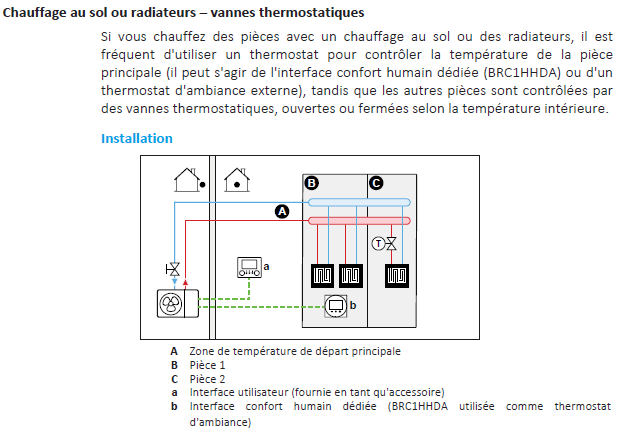 Chauffage au sol ou radiateurs – vannes thermostatiques

Si vous chauffez des pièces avec un chauffage au sol ou des radiateurs, il est fréquent d'utiliser un thermostat pour contrôler la température de la pièce principale (il peut s'agir de l'interface confort humain dédiée (BRC1HHDA) ou d'un thermostat d'ambiance externe), tandis que les autres pièces sont contrôlées par des vannes thermostatiques, ouvertes ou fermées selon la température intérieure.

Installation

B C A T a b

A Zone de température de départ principale
B Pièce 1
C Pièce 2
a Interface utilisateur (fournie en tant qu'accessoire)
b Interface confort humain dédiée (BRC1HHDA utilisée comme thermostat d'ambiance)