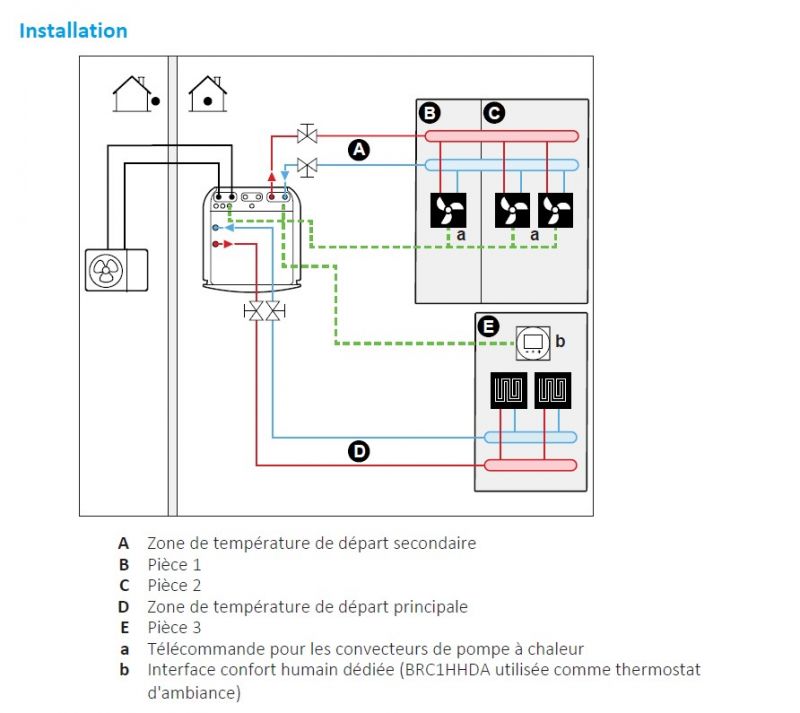 Installation

B C A a a E b D

A Zone de température de départ secondaire
B Pièce 1
C Pièce 2
D Zone de température de départ principale
E Pièce 3
a Télécommande pour les convecteurs de pompe à chaleur
b Interface confort humain dédiée (BRC1HHDA utilisée comme thermostat d'ambiance)