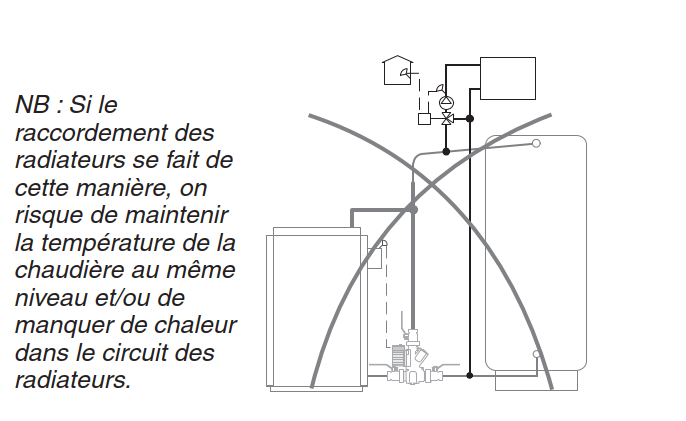 NB : Si le raccordement des radiateurs se fait de cette manière, on risque de maintenir la température de la chaudière au même niveau et/ou de manquer de chaleur dans le circuit des radiateurs.