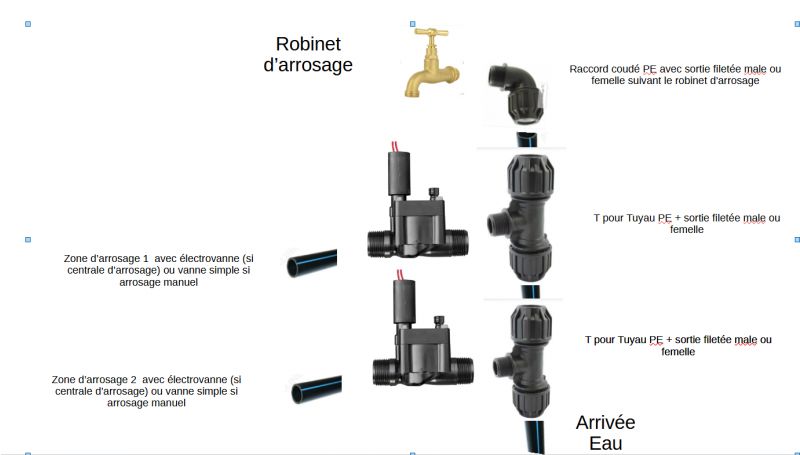 Robinet d'arrosage

Raccord coudé PE avec sortie filetée male ou femelle suivant le robinet d'arrosage

T pour Tuyau PE + sortie filetée male ou femelle

Zone d'arrosage 1 avec électrovanne (si centrale d'arrosage) ou vanne simple si arrosage manuel

T pour Tuyau PE + sortie filetée male ou femelle

Zone d'arrosage 2 avec électrovanne (si centrale d'arrosage) ou vanne simple si arrosage manuel

Arrivée Eau