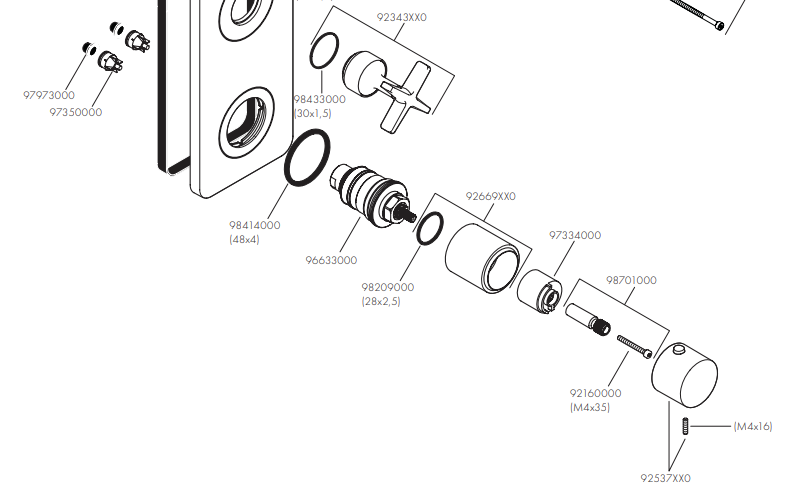 92343XX0

97973000

97350000

98433000
(30x1,5)

98414000
(48x4)

96633000

92669XX0

98209000
(28x2,5)

97334000

98701000

92160000
(M4x35)

(M4x16)

92537XX0