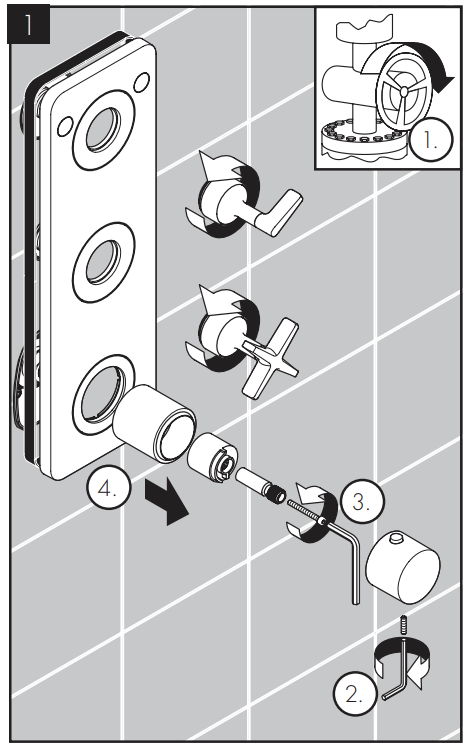 1

1.

4.

3.

2.